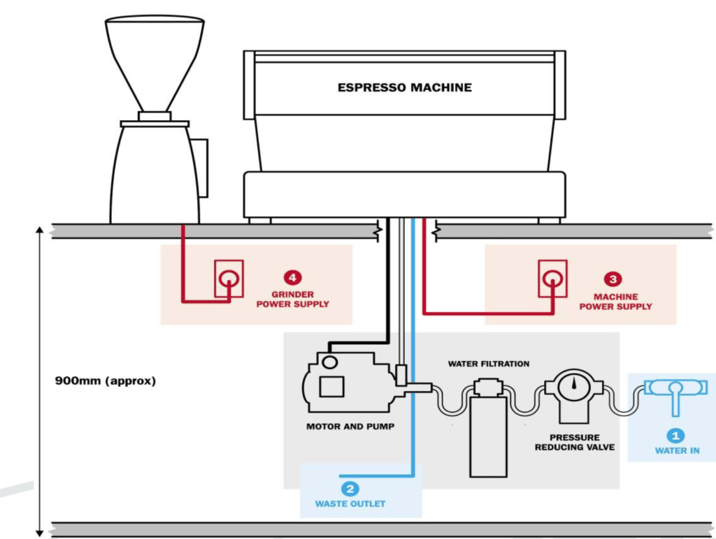 ESPRESSO MACHINE

4
GRINDER
POWER SUPPLY

3
MACHINE
POWER SUPPLY

900mm (approx)

WATER FILTRATION

MOTOR AND PUMP

PRESSURE
REDUCING VALVE

1
WATER IN

2
WASTE OUTLET